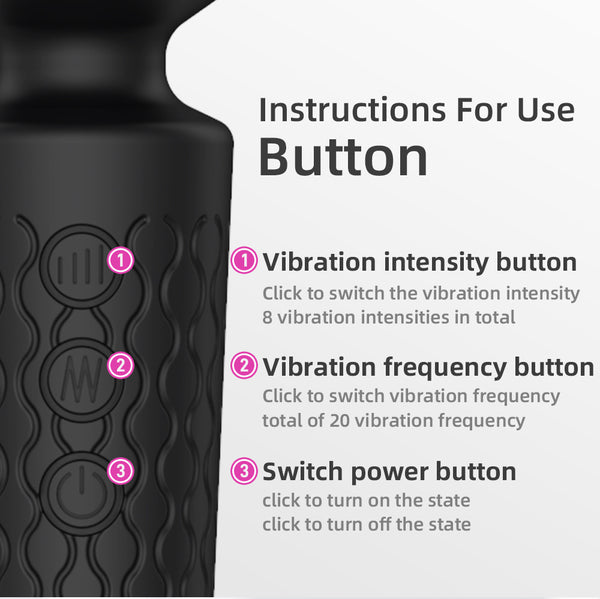 Instructions For Use
Button

1
2
3

① Vibration intensity button
Click to switch the vibration intensity
8 vibration intensities in total

② Vibration frequency button
Click to switch vibration frequency
total of 20 vibration frequency

③ Switch power button
click to turn on the state
click to turn off the state