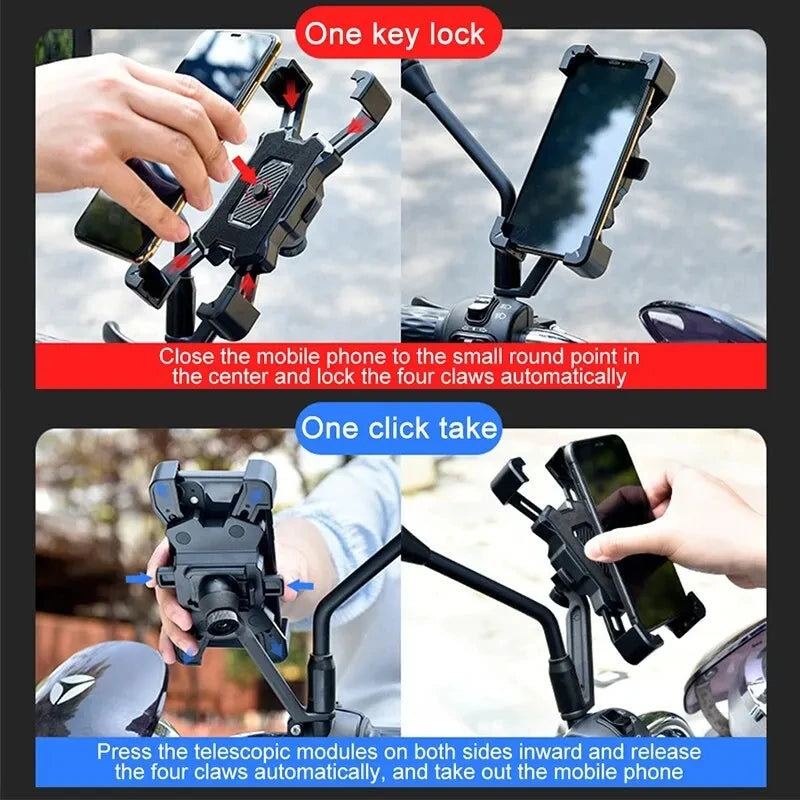 One key lock

Close the mobile phone to the small round point in the center and lock the four claws automatically

One click take

Press the telescopic modules on both sides inward and release the four claws automatically, and take out the mobile phone