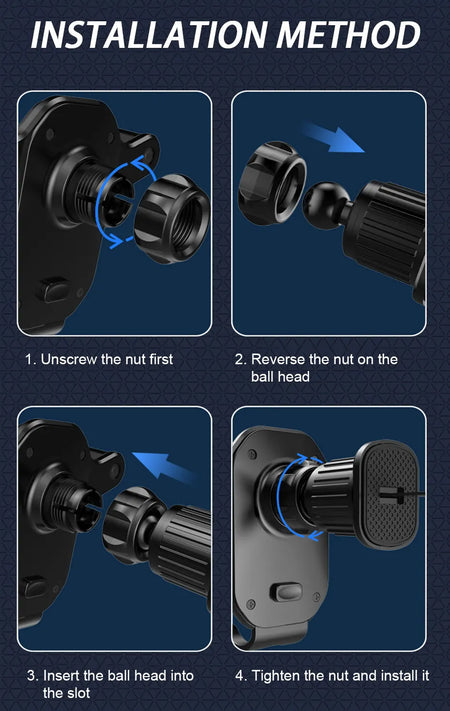 INSTALLATION METHOD

1. Unscrew the nut first

2. Reverse the nut on the ball head

3. Insert the ball head into the slot

4. Tighten the nut and install it