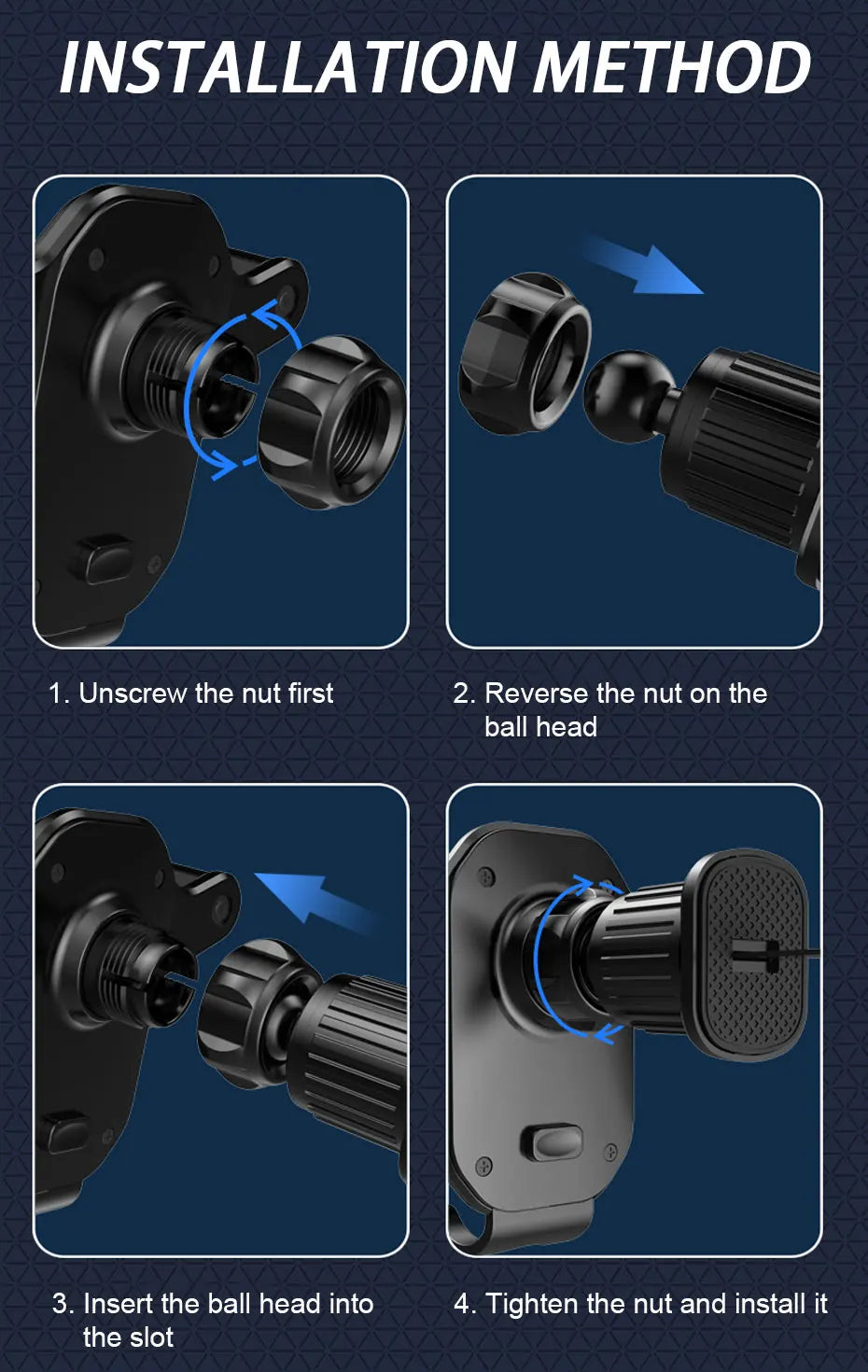 INSTALLATION METHOD

1. Unscrew the nut first

2. Reverse the nut on the ball head

3. Insert the ball head into the slot

4. Tighten the nut and install it