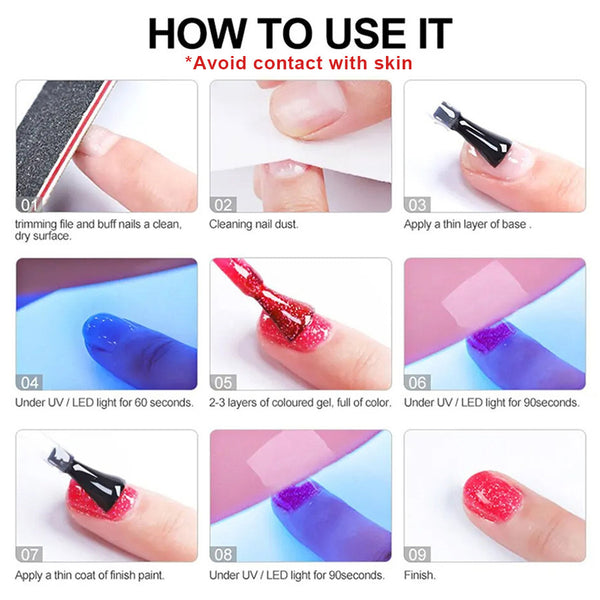 HOW TO USE IT
*Avoid contact with skin

01
trimming file and buff nails a clean, dry surface.

02
Cleaning nail dust.

03
Apply a thin layer of base .

04
Under UV / LED light for 60 seconds.

05
2-3 layers of coloured gel, full of color.

06
Under UV / LED light for 90seconds.

07
Apply a thin coat of finish paint.

08
Under UV / LED light for 90seconds.

09
Finish.