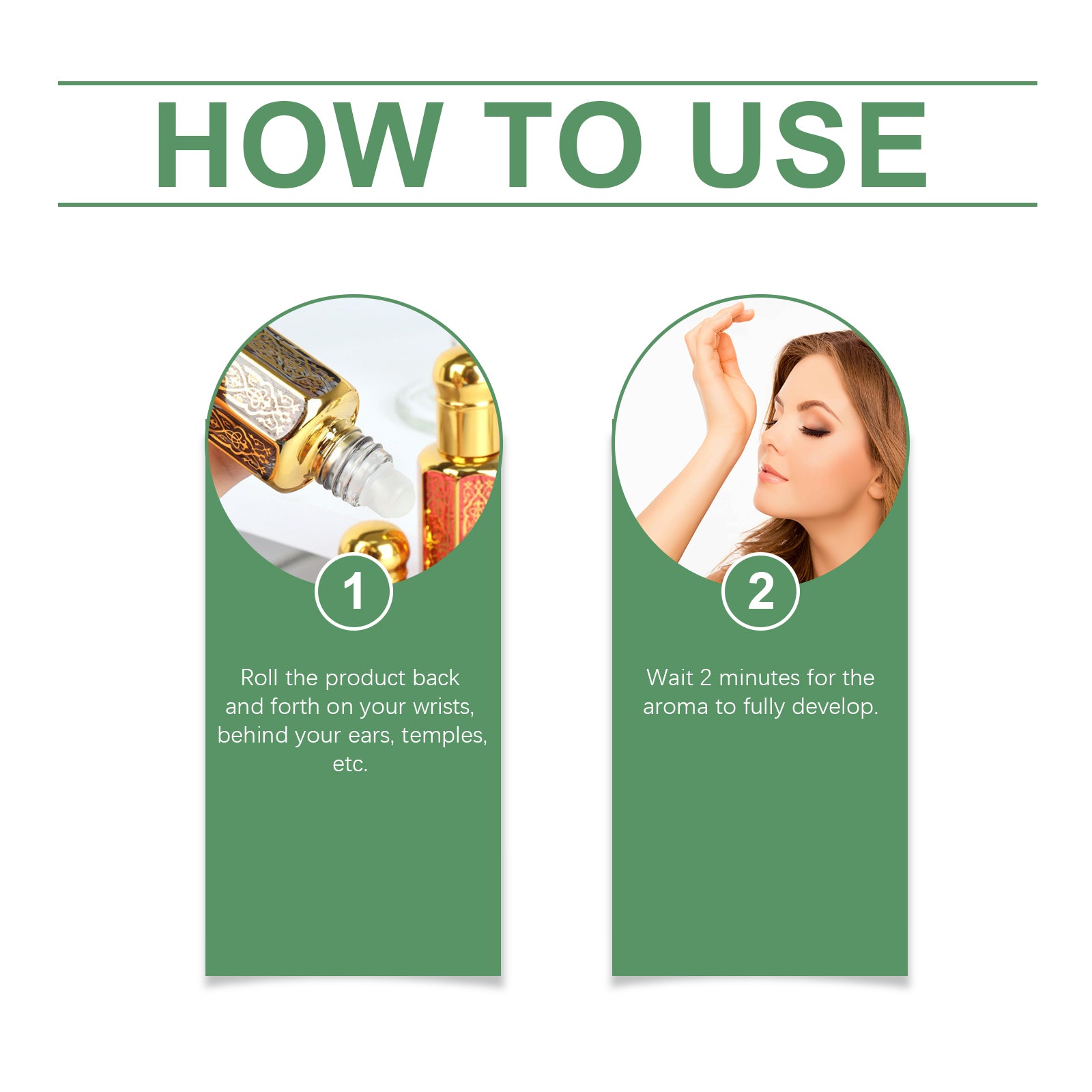 HOW TO USE

1

Roll the product back and forth on your wrists, behind your ears, temples, etc.

2

Wait 2 minutes for the aroma to fully develop.