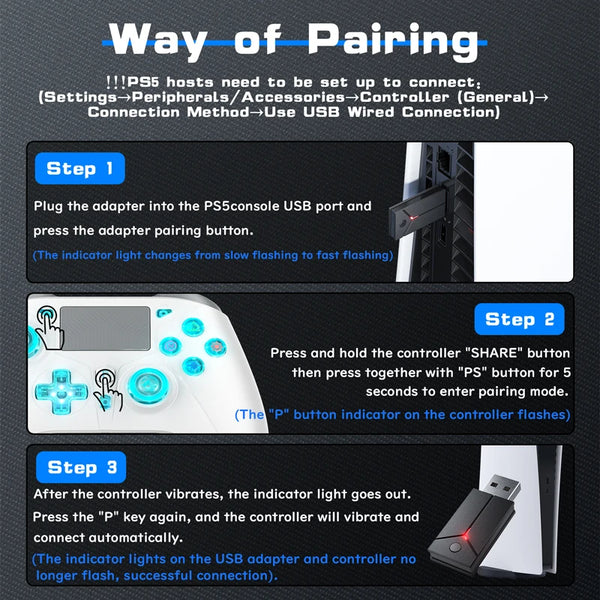 Way of Pairing

!!!PS5 hosts need to be set up to connect:
(Settings→Peripherals/Accessories→Controller (General)→ Connection Method→Use USB Wired Connection)

Step 1

Plug the adapter into the PS5console USB port and press the adapter pairing button.

(The indicator light changes from slow flashing to fast flashing)

Step 2

Press and hold the controller "SHARE" button then press together with "PS" button for 5 seconds to enter pairing mode.

(The "P" button indicator on the controller flashes)

Step 3

After the controller vibrates, the indicator light goes out. Press the "P" key again, and the controller will vibrate and connect automatically.

(The indicator lights on the USB adapter and controller no longer flash, successful connection).