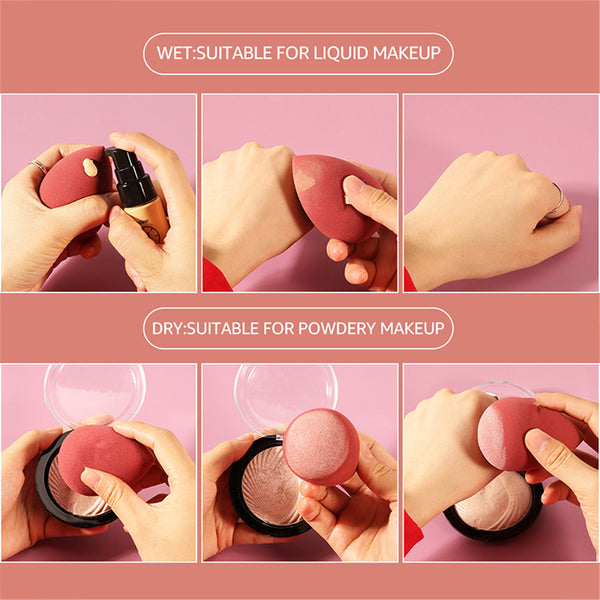 WET:SUITABLE FOR LIQUID MAKEUP

DRY:SUITABLE FOR POWDERY MAKEUP