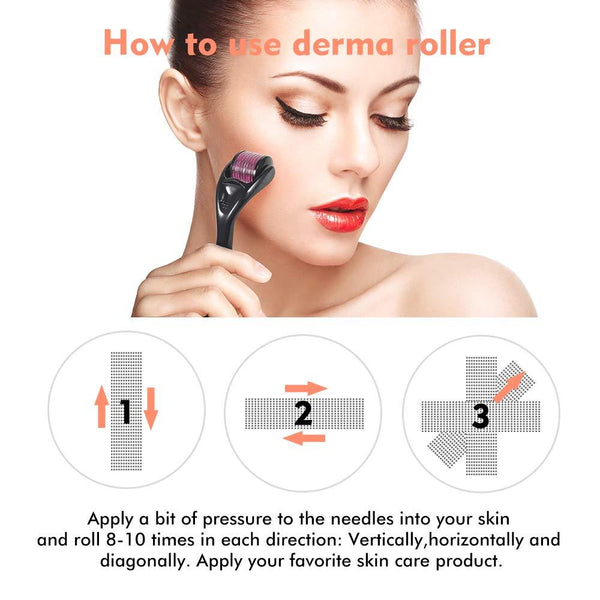 How to use derma roller

1

2

3

Apply a bit of pressure to the needles into your skin and roll 8-10 times in each direction: Vertically,horizontally and diagonally. Apply your favorite skin care product.